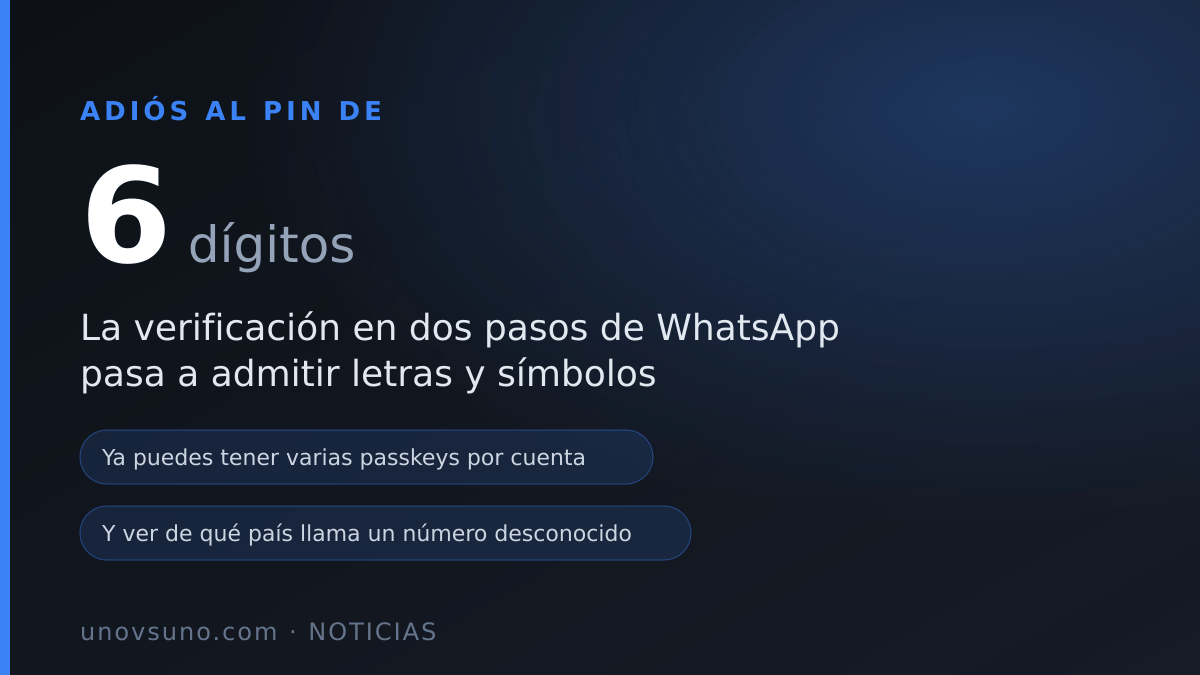 ADIÓS AL PIN DE

6 dígitos

La verificación en dos pasos de WhatsApp pasa a admitir letras y símbolos

Ya puedes tener varias passkeys por cuenta

Y ver de qué país llama un número desconocido

unovsuno.com · NOTICIAS